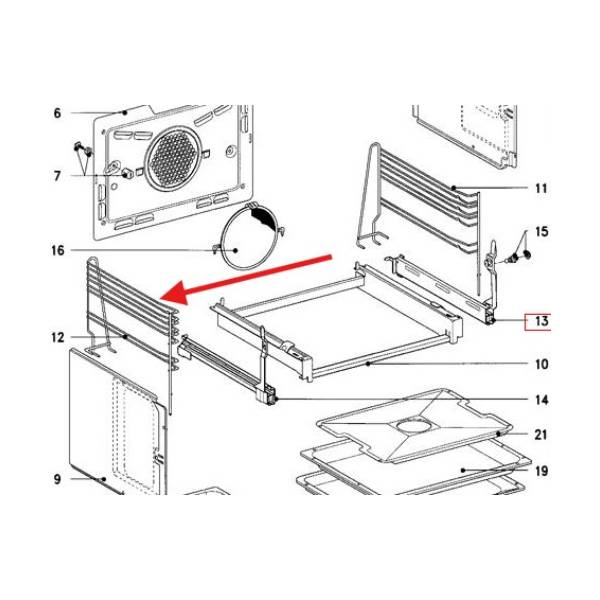 6
7
16
12
9
11
15
13
10
14
21
19