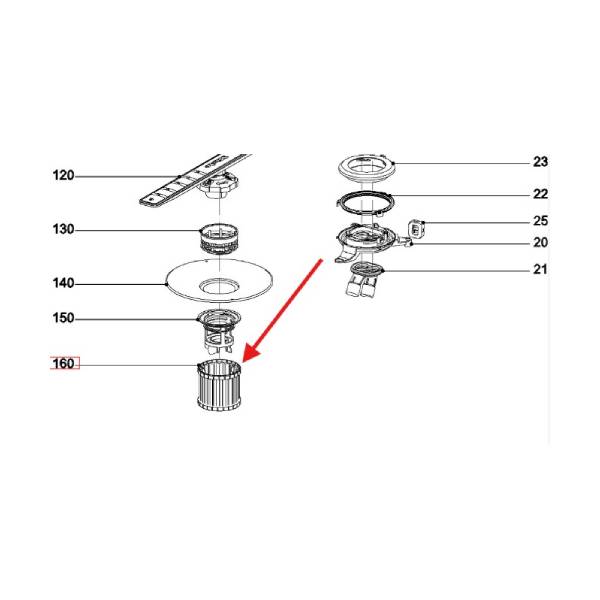 120
130
140
150
160
23
22
25
20
21