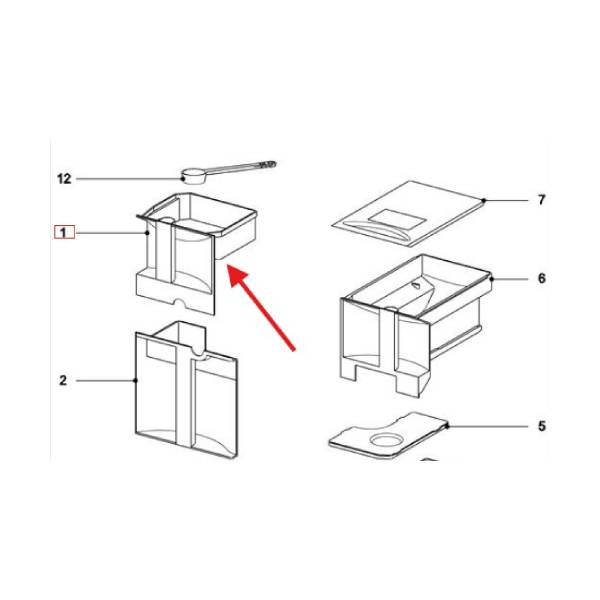 12
1
2
7
6
5